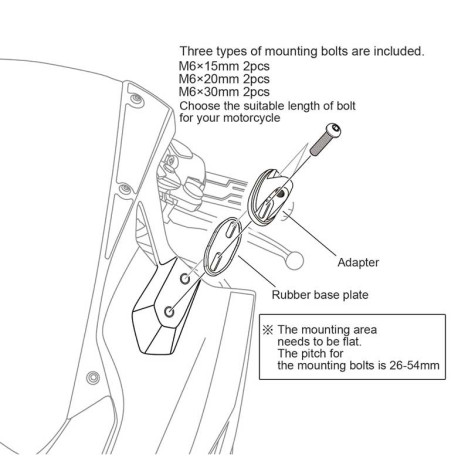 Three types of mounting bolts are included.
M6×15mm 2pcs
M6×20mm 2pcs
M6×30mm 2pcs
Choose the suitable length of bolt for your motorcycle

Adapter

Rubber base plate

※ The mounting area needs to be flat.
The pitch for the mounting bolts is 26-54mm